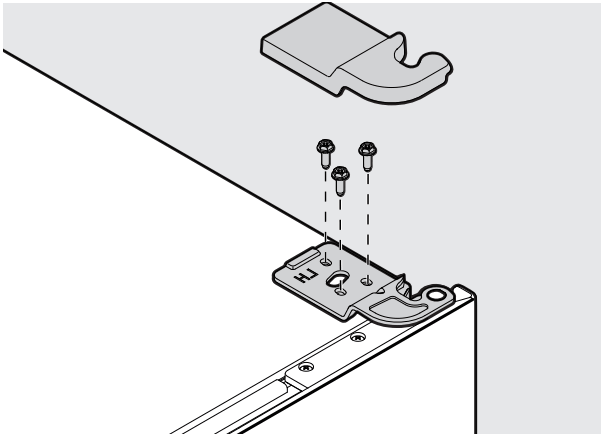 LH