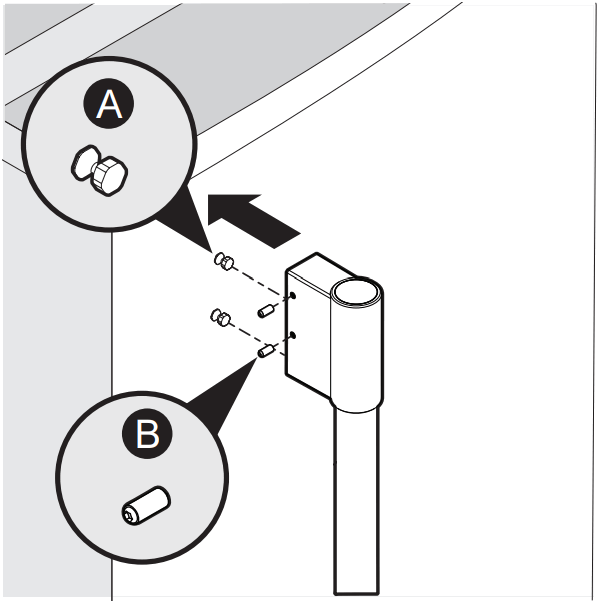 A
B