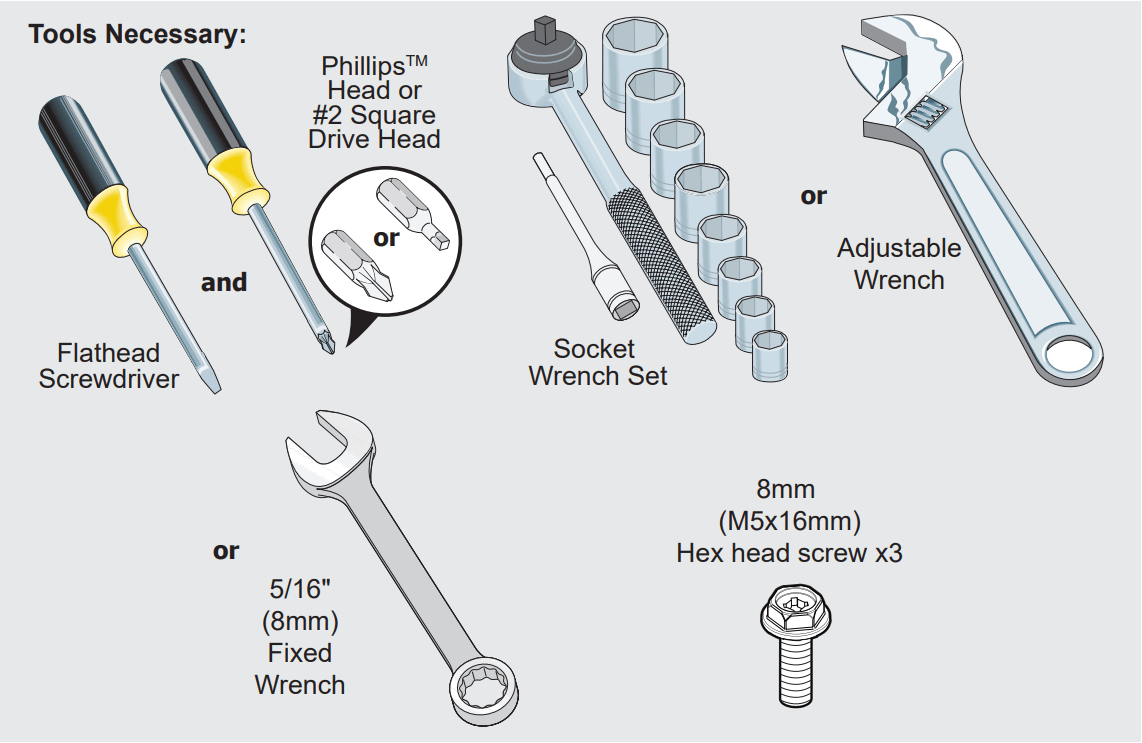 Tools Necessary:

Flathead Screwdriver

and

Phillips™ Head or #2 Square Drive Head

or

Socket Wrench Set

or

Adjustable Wrench

or

5/16" (8mm) Fixed Wrench

8mm (M5x16mm) Hex head screw x3