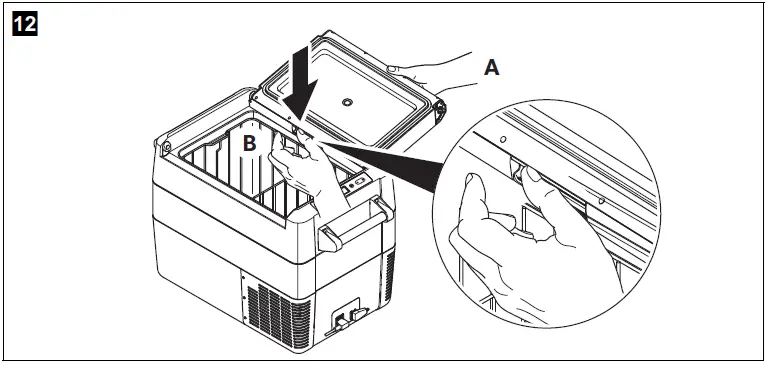 12

A

B