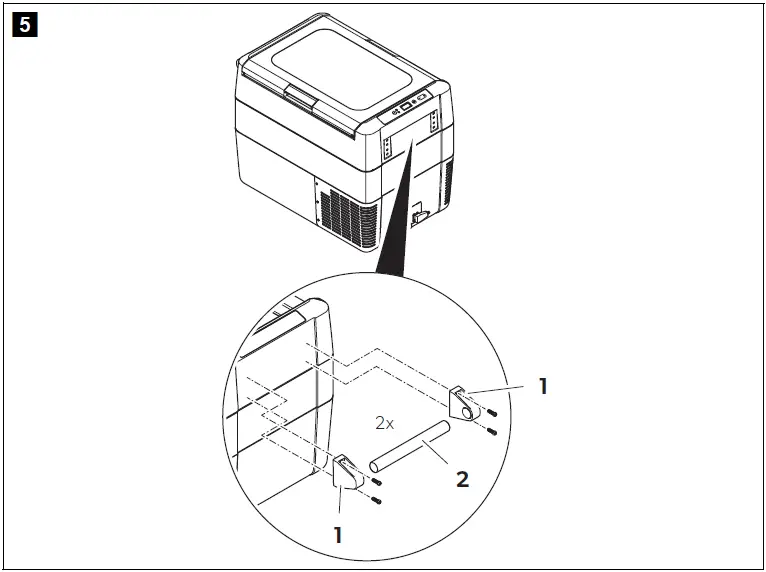 5

1

2x

2

1