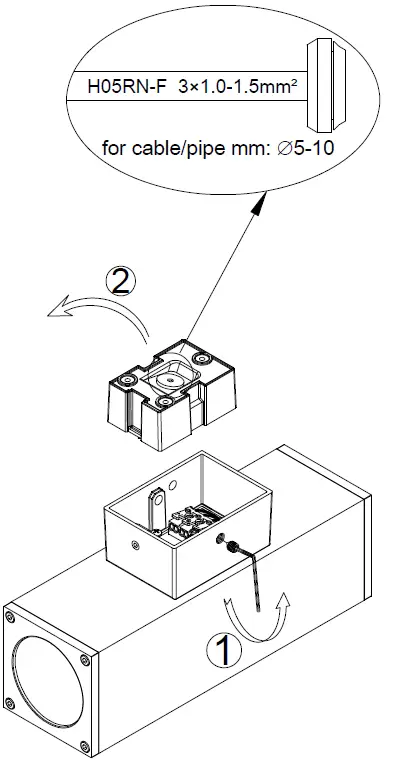 H05RN-F 3×1.0-1.5mm²

for cable/pipe mm: ∅5-10

2

1