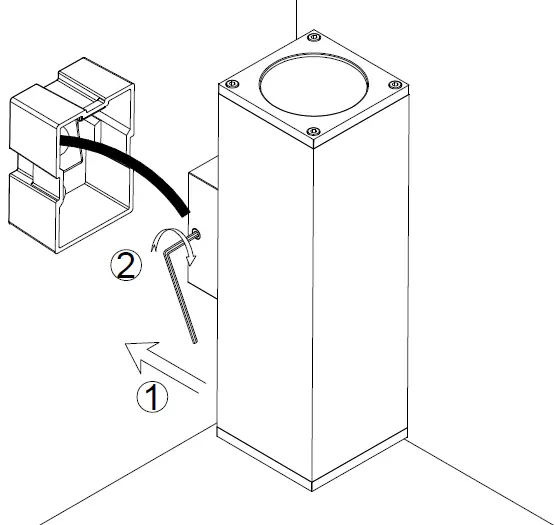 ②
①