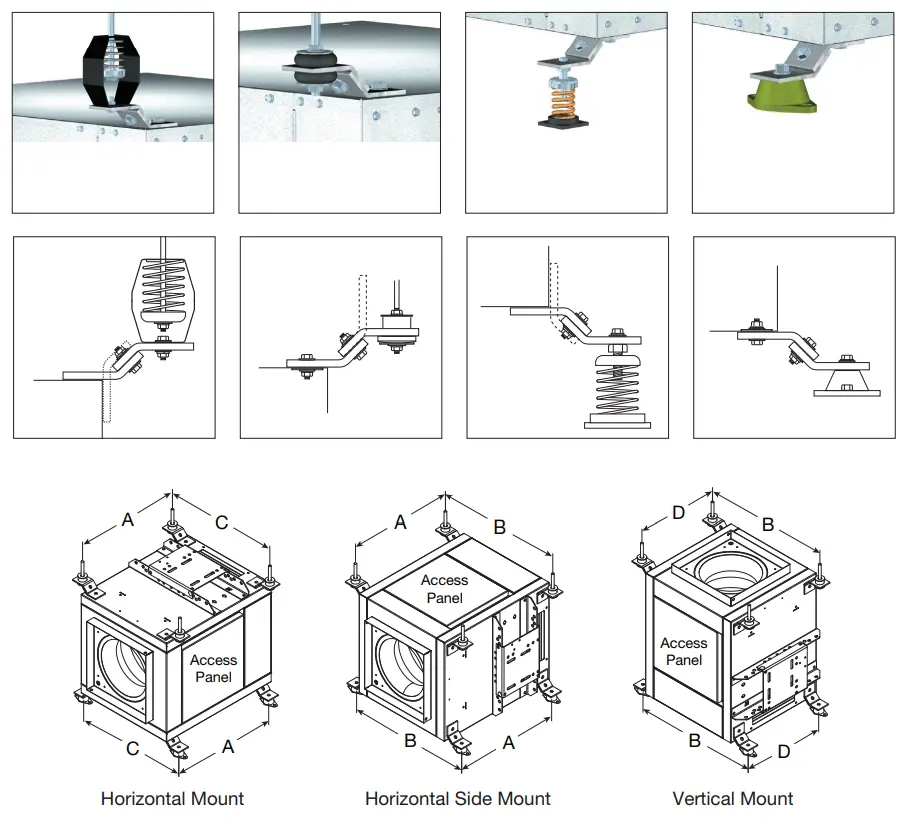 A
C
Access Panel
C
A
Horizontal Mount

A
B
Access Panel
B
A
Horizontal Side Mount

D
B
Access Panel
B
D
Vertical Mount