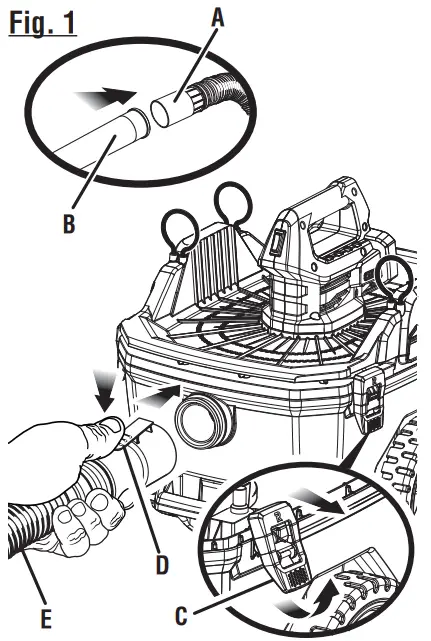 Fig. 1

A

B

D

E

C