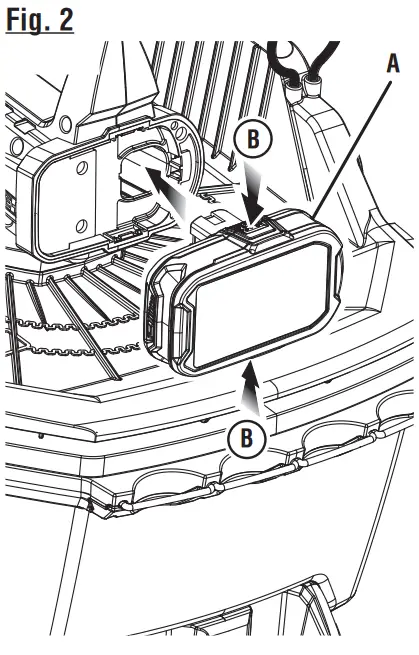 Fig. 2

A

B

B