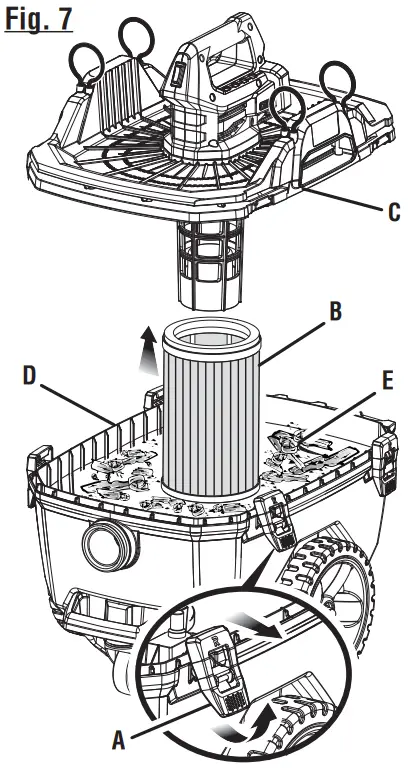 Fig. 7

C

B

D

E

A