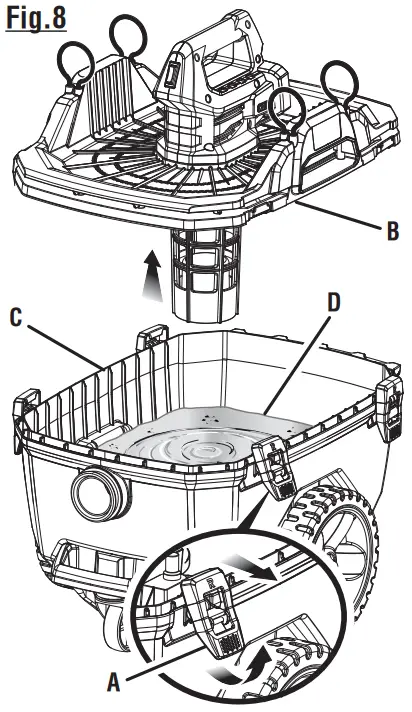 Fig.8

B

C

D

A