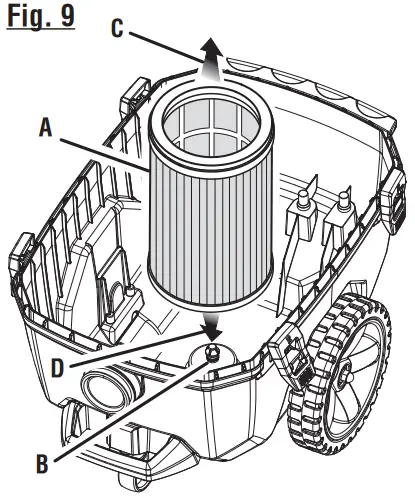 Fig. 9

C

A

D

B