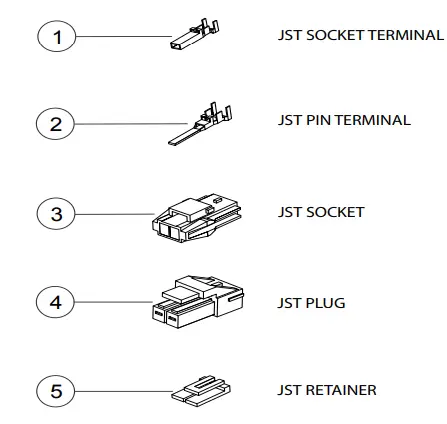 1 JST SOCKET TERMINAL

2 JST PIN TERMINAL

3 JST SOCKET

4 JST PLUG

5 JST RETAINER