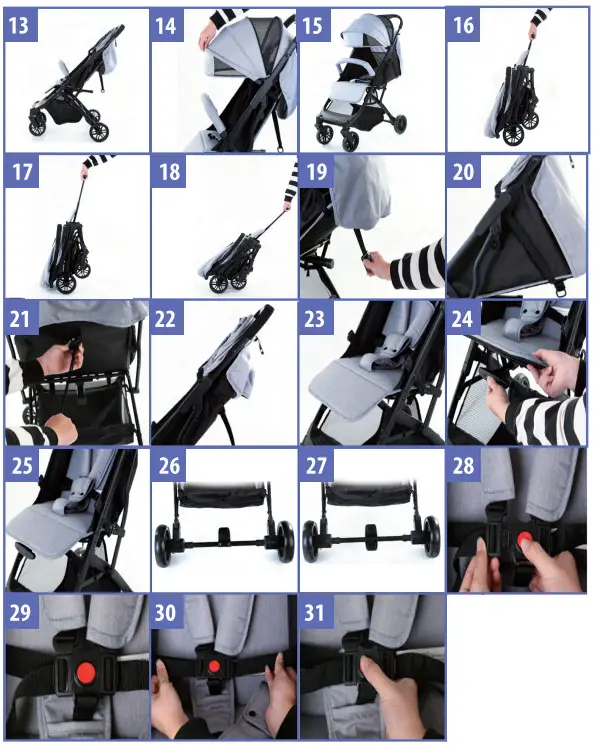 13

14

15

16

17

18

19

20

21

22

23

24

25

26

27

28

29

30

31