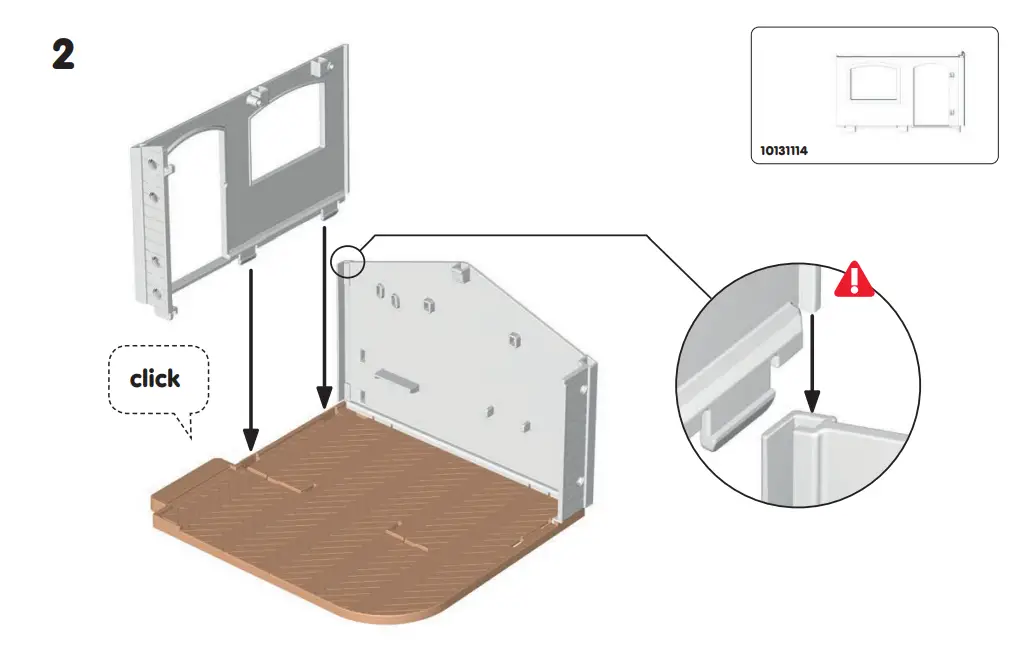 2

10131114

click