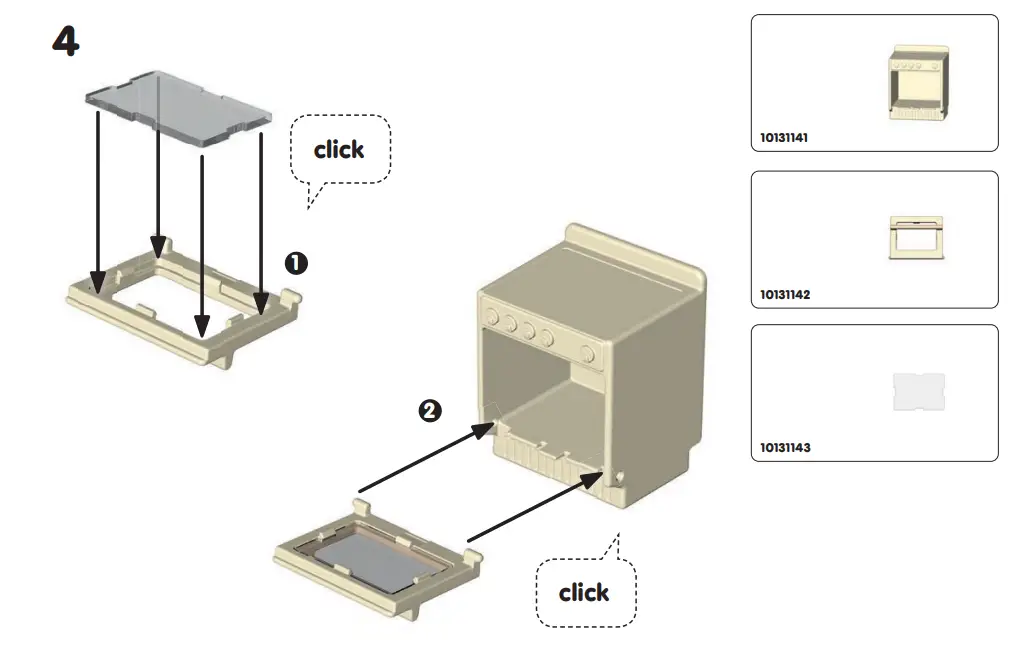 4

click

❶

❷

click

10131141

10131142

10131143