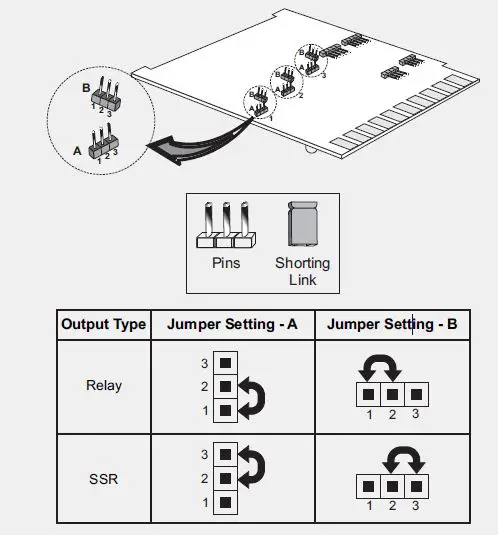 B
1 2 3
A
1 2 3
B
A
1
B
A
2
B
A
3

Pins
Shorting Link

| Output Type | Jumper Setting - A | Jumper Setting - B |
|---|---|---|
| Relay | 3 2 1 | 1 2 3 |
| SSR | 3 2 1 | 1 2 3 |