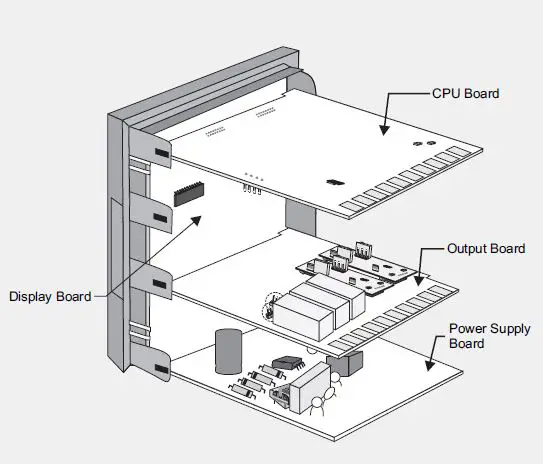 CPU Board

Output Board

Display Board

Power Supply Board