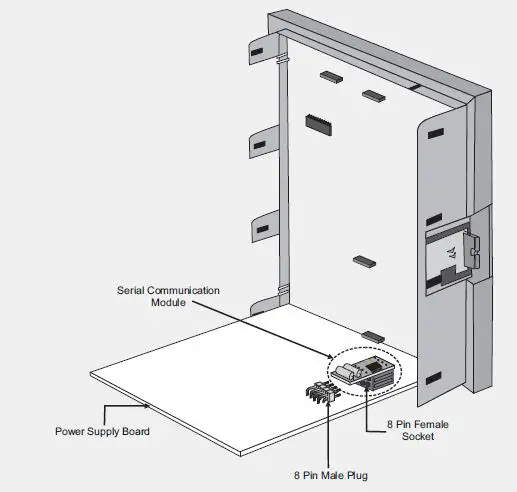 Serial Communication Module

Power Supply Board

8 Pin Female Socket

8 Pin Male Plug