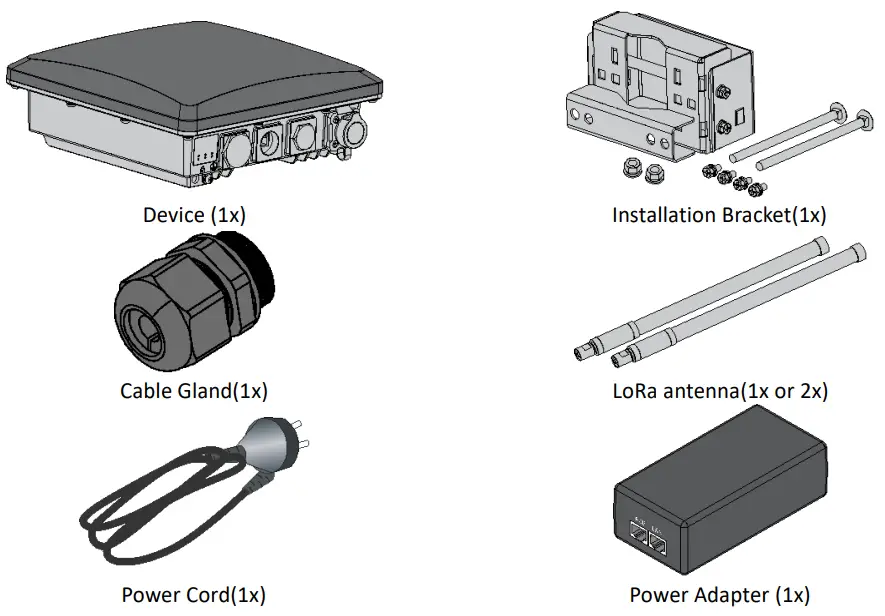 Device (1x)

Installation Bracket(1x)

Cable Gland(1x)

LoRa antenna(1x or 2x)

Power Cord(1x)

Power Adapter (1x)