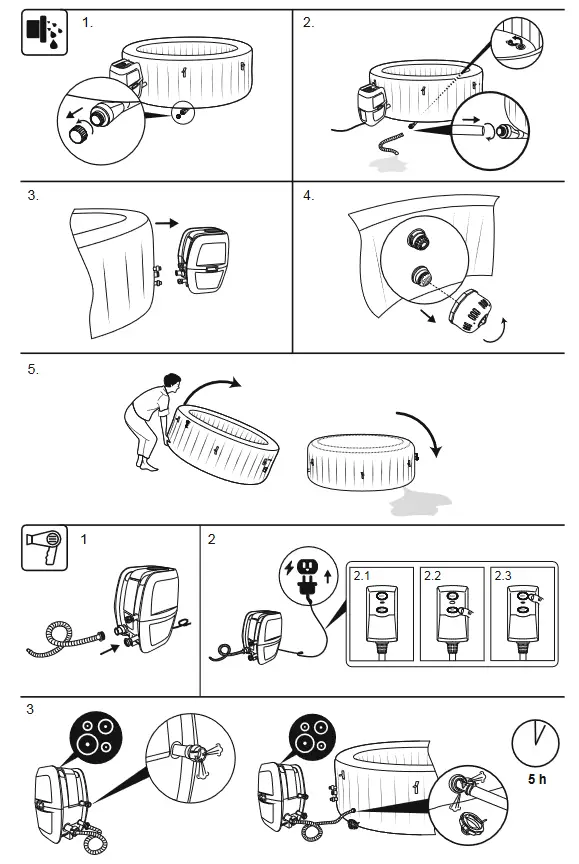 1.

2.

3.

4.

5.

1

2

2.1

2.2

2.3

3

5 h