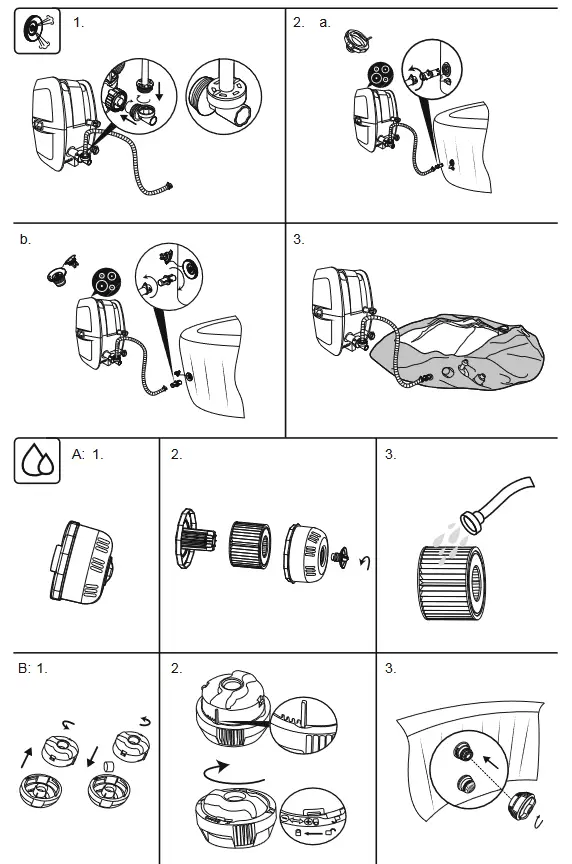 1.

2. a.

b.

3.

A: 1.

2.

3.

B: 1.

2.

3.