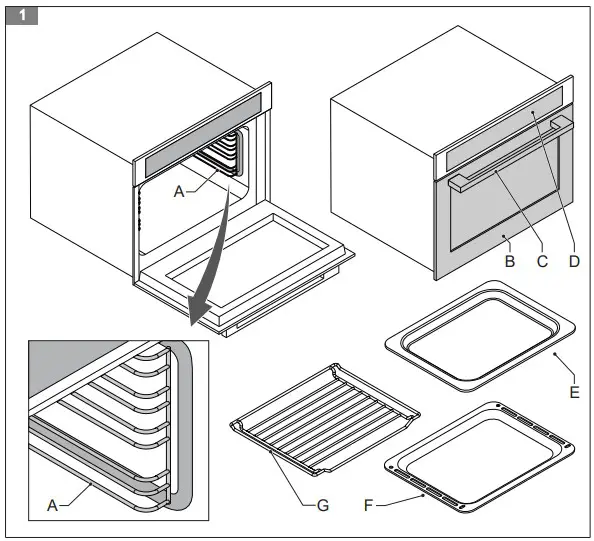 1

A

B C D

E

A

G F