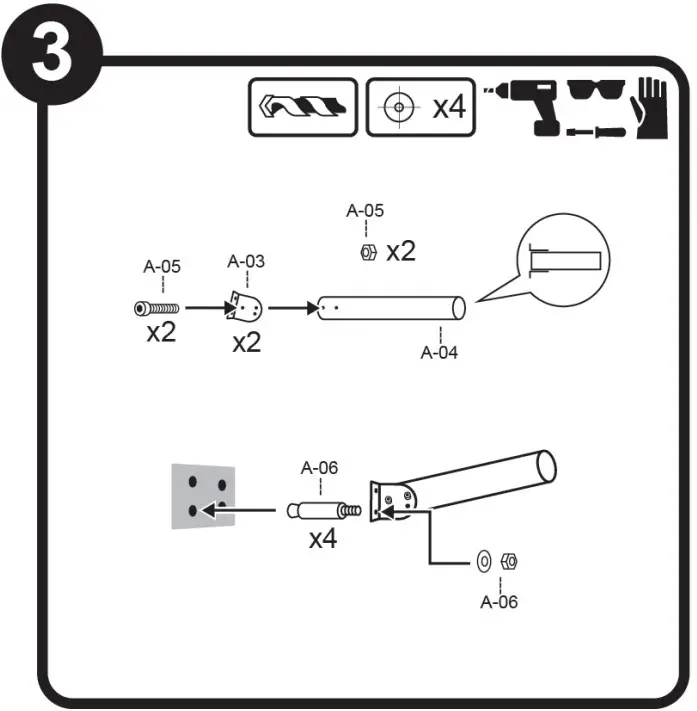 3

x4

A-05
x2

A-05
x2

A-03
x2

A-04

A-06
x4

A-06