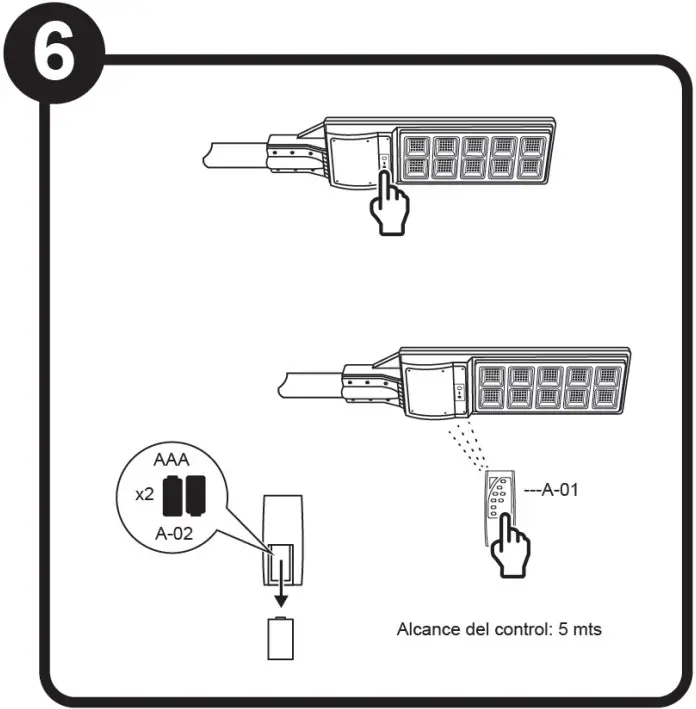 6

AAA

x2

A-02

---A-01

Alcance del control: 5 mts