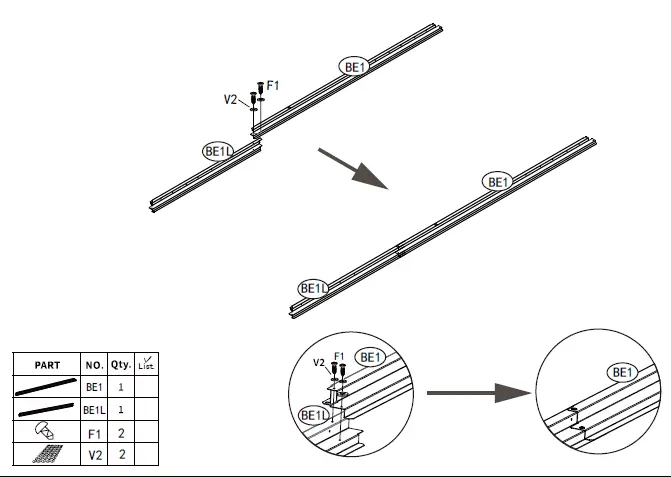 BE1
F1
V2
BE1L

BE1
BE1L

| PART | NO. | Qty. | List |
|---|---|---|---|
| | BE1 | 1 | |
| | BE1L | 1 | |
| | F1 | 2 | |
| | V2 | 2 | |

V2 F1 BE1
BE1L

BE1