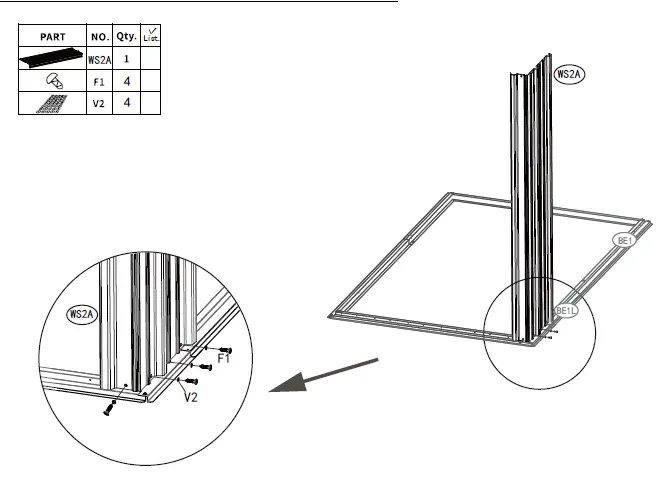 | PART | NO. | Qty. | ✓ List. |
|---|---|---|---|
| | WS2A | 1 | |
| | F1 | 4 | |
| | V2 | 4 | |

WS2A

BE1

BE1L

WS2A

F1

V2