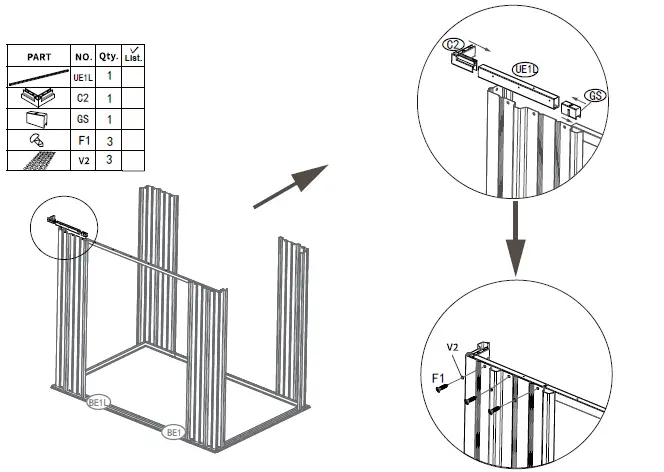 | PART | NO. | Qty. | ✓ List. |
|---|---|---|---|
| | UE1L | 1 | |
| | C2 | 1 | |
| | GS | 1 | |
| | F1 | 3 | |
| | V2 | 3 | |

BE1L
BE1

C2
UE1L
GS

V2
F1