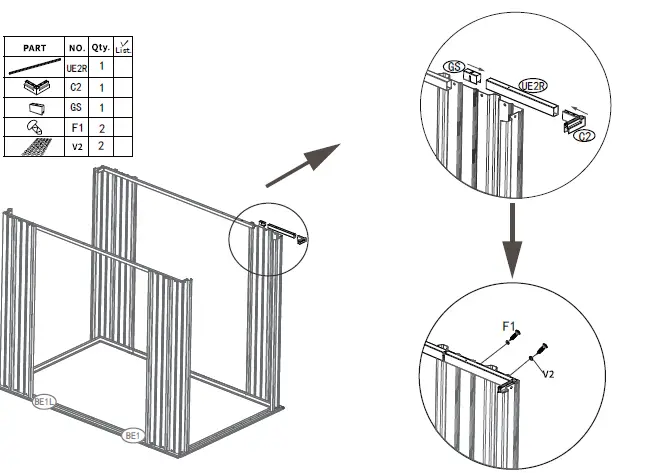 | PART | NO. | Qty. | ✓ List. |
|---|---|---|---|
| | UE2R | 1 | |
| | C2 | 1 | |
| | GS | 1 | |
| | F1 | 2 | |
| | V2 | 2 | |

GS
UE2R
C2
F1
V2
BE1L
BE1