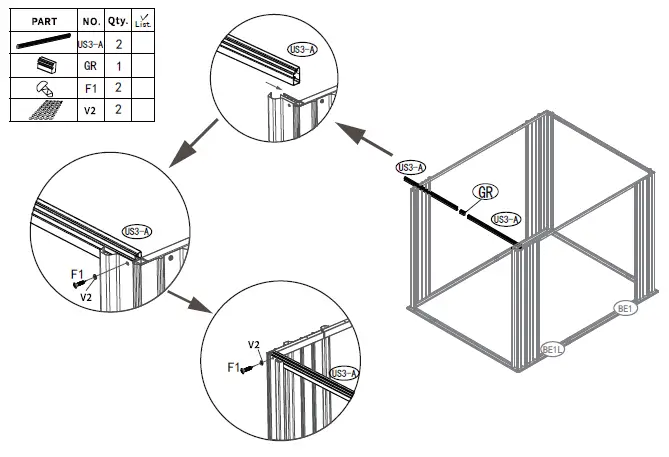 | PART | NO. | Qty. | ✓ List. |
|---|---|---|---|
| | US3-A | 2 | |
| | GR | 1 | |
| | F1 | 2 | |
| | V2 | 2 | |

US3-A

US3-A

F1

V2

V2

F1

US3-A

US3-A

GR

US3-A

BE1

BE1L