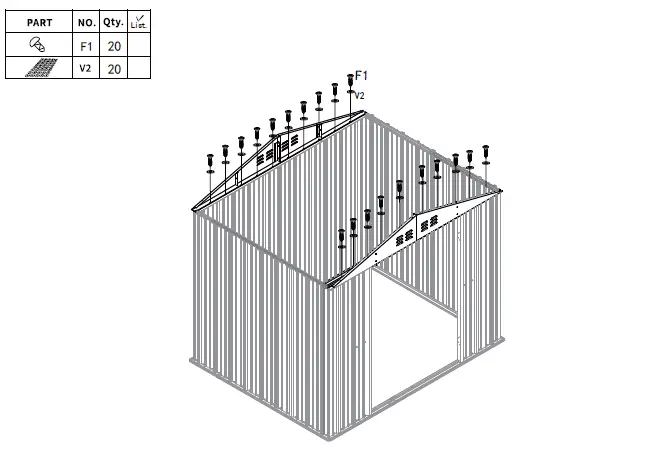 | PART | NO. | Qty. | ✓ List. |
|---|---|---|---|
| | F1 | 20 | |
| | V2 | 20 | |

F1
V2