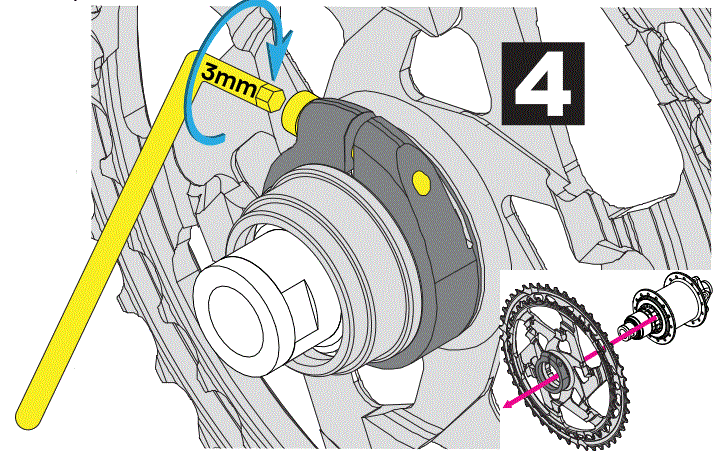 3mm

4