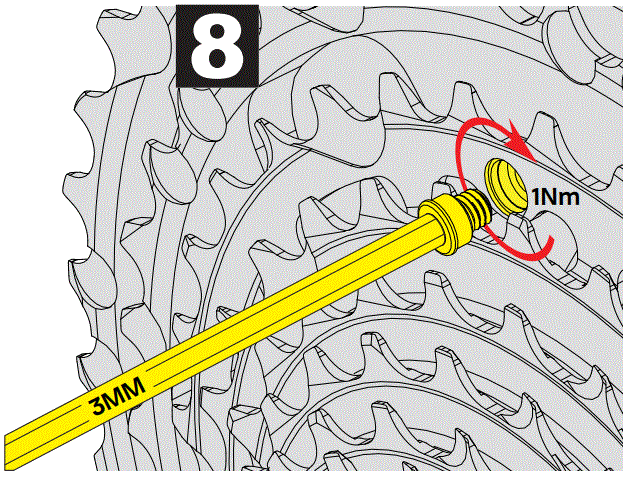 8

1Nm

3MM