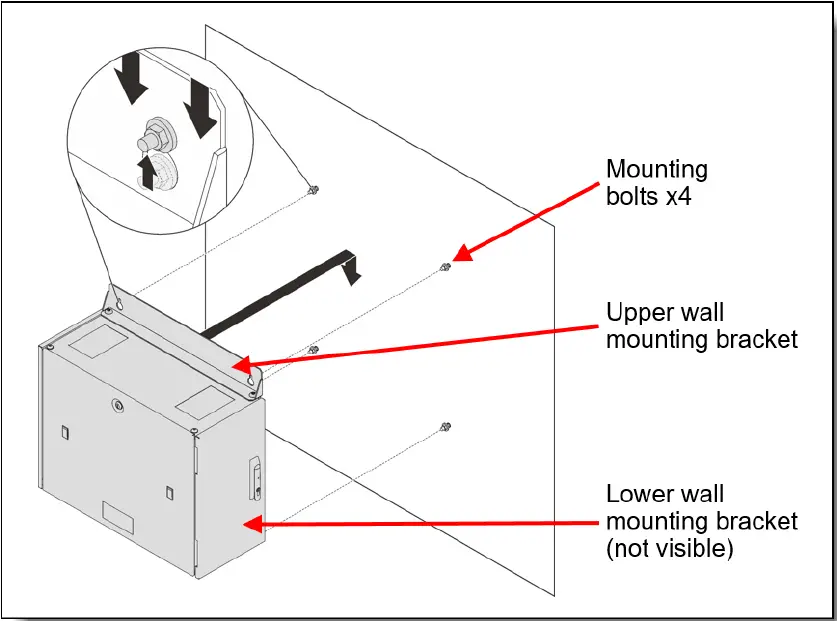 Mounting bolts x4

Upper wall mounting bracket

Lower wall mounting bracket (not visible)