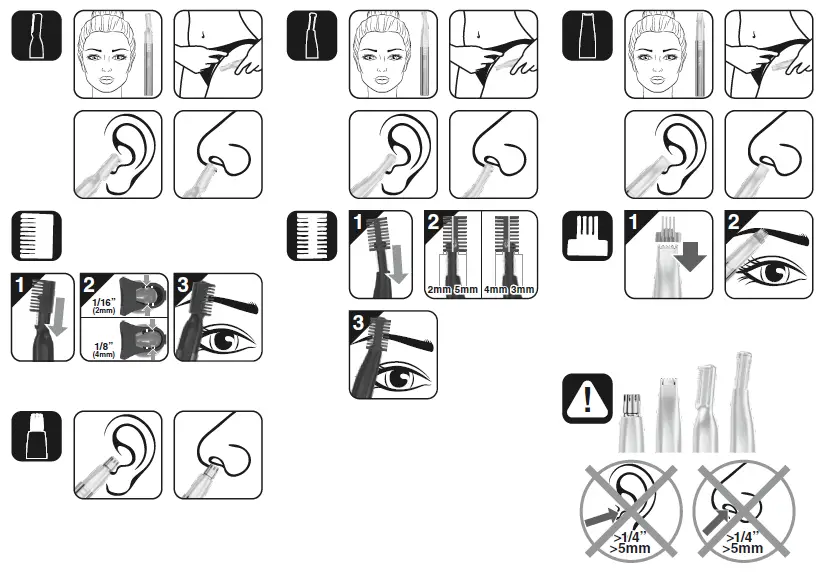 1
2
1/16"
(2mm)
1/8"
(4mm)
3

1
2
2mm 5mm
4mm 3mm
3

1
2

>1/4"
>5mm
>1/4"
>5mm