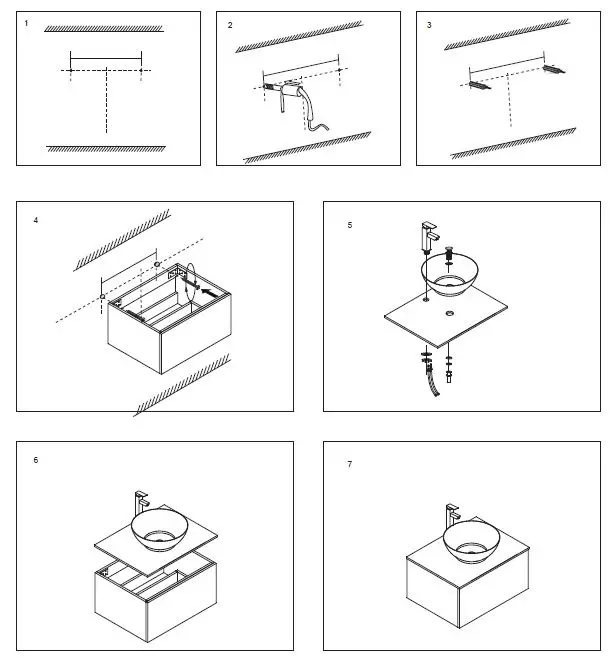 1

2

3

4

5

6

7