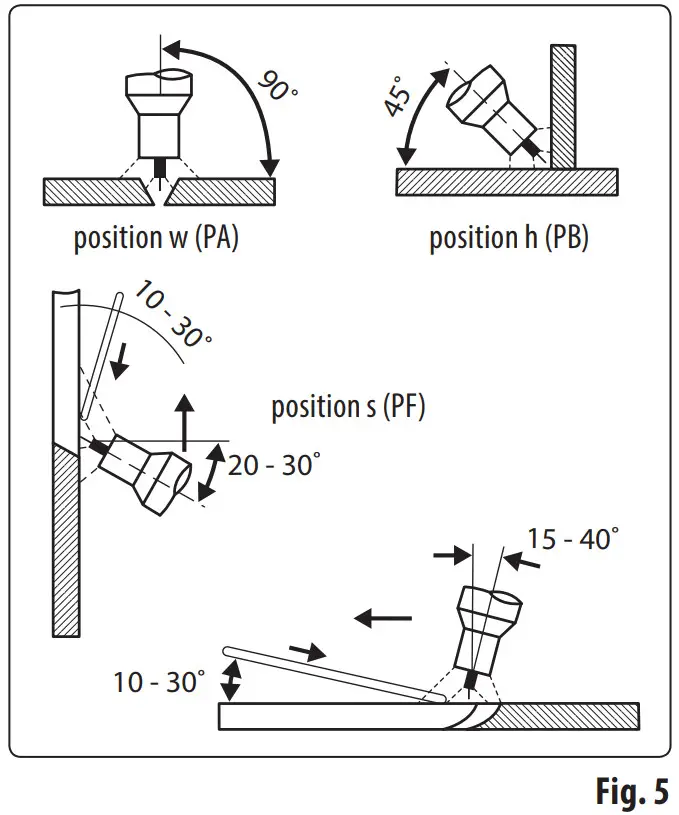 90°

45°

position w (PA)

position h (PB)

10 - 30°

position s (PF)

20 - 30°

15 - 40°

10 - 30°

Fig. 5