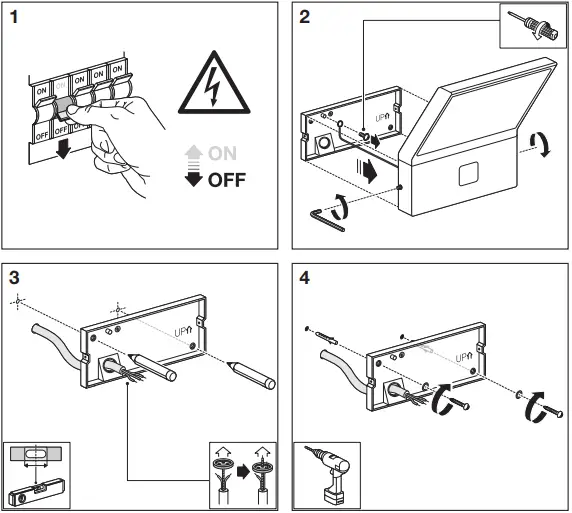 1

ON ON ON ON ON

OFF OFF OFF

ON
OFF

2

UP

3

UP

4

UP