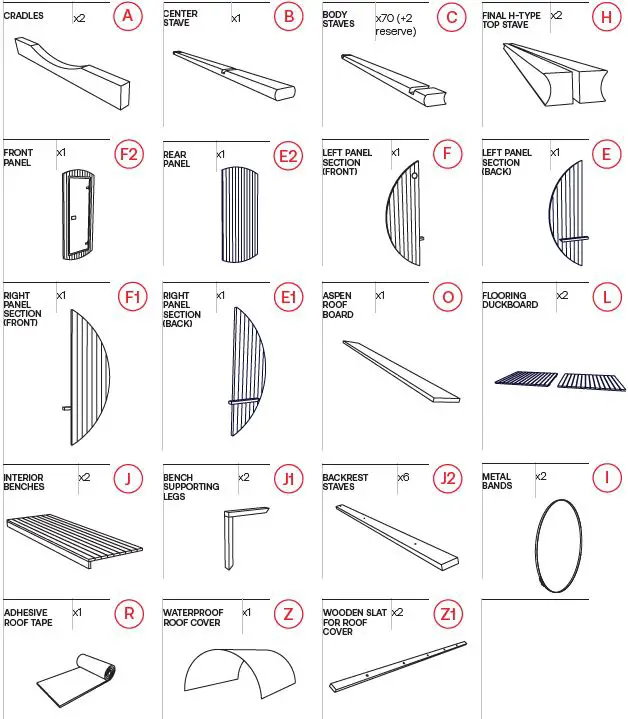 CRADLES x2 A

CENTER STAVE x1 B

BODY STAVES x70 (+2 reserve) C

FINAL H-TYPE TOP STAVE x2 H

FRONT PANEL x1 F2

REAR PANEL x1 E2

LEFT PANEL SECTION (FRONT) x1 F

LEFT PANEL SECTION (BACK) x1 E

RIGHT PANEL SECTION (FRONT) x1 F1

RIGHT PANEL SECTION (BACK) x1 E1

ASPEN ROOF BOARD x1 O

FLOORING DUCKBOARD x2 L

INTERIOR BENCHES x2 J

BENCH SUPPORTING LEGS x2 J1

BACKREST STAVES x6 J2

METAL BANDS x2 I

ADHESIVE ROOF TAPE x1 R

WATERPROOF ROOF COVER x1 Z

WOODEN SLAT FOR ROOF COVER x2 Z1