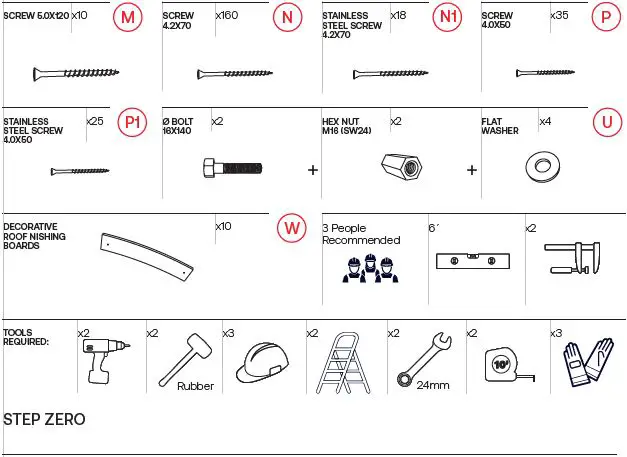 SCREW 5.0X120 x10 M

SCREW 4.2X70 x160 N

STAINLESS STEEL SCREW 4.2X70 x18 N1

SCREW 4.0X50 x35 P

STAINLESS STEEL SCREW 4.0X50 x25 P1

Ø BOLT 16X140 x2

+

HEX NUT M16 (SW24) x2

+

FLAT WASHER x4 U

DECORATIVE ROOF NISHING BOARDS x10 W

3 People Recommended

6´

x2

TOOLS REQUIRED:

x2

x2

Rubber

x3

x2

x2

24mm

x2

10'

x3

STEP ZERO