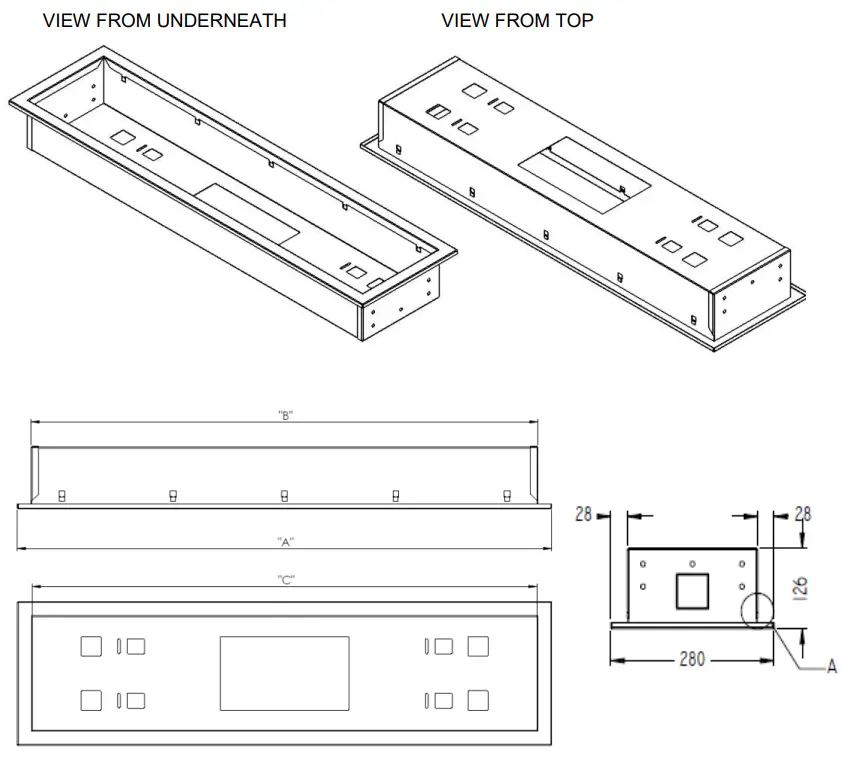 VIEW FROM UNDERNEATH

VIEW FROM TOP

"B"

"A"

"C"

28

28

126

280

A