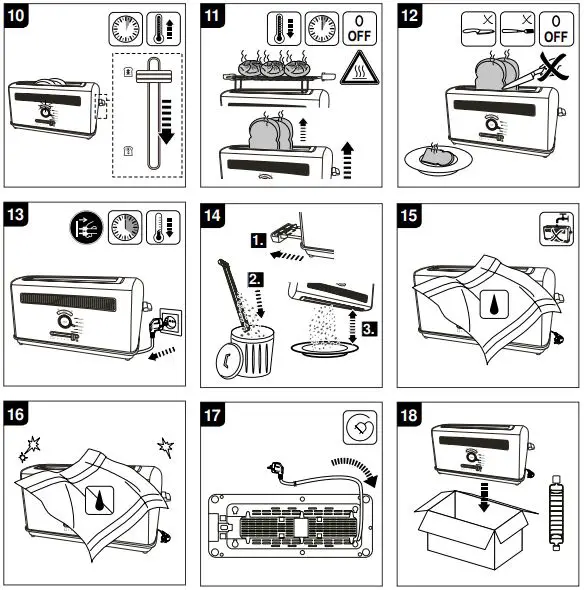 10

11
0
OFF

12
0
OFF

13

14
1.
2.
3.

15

16

17

18