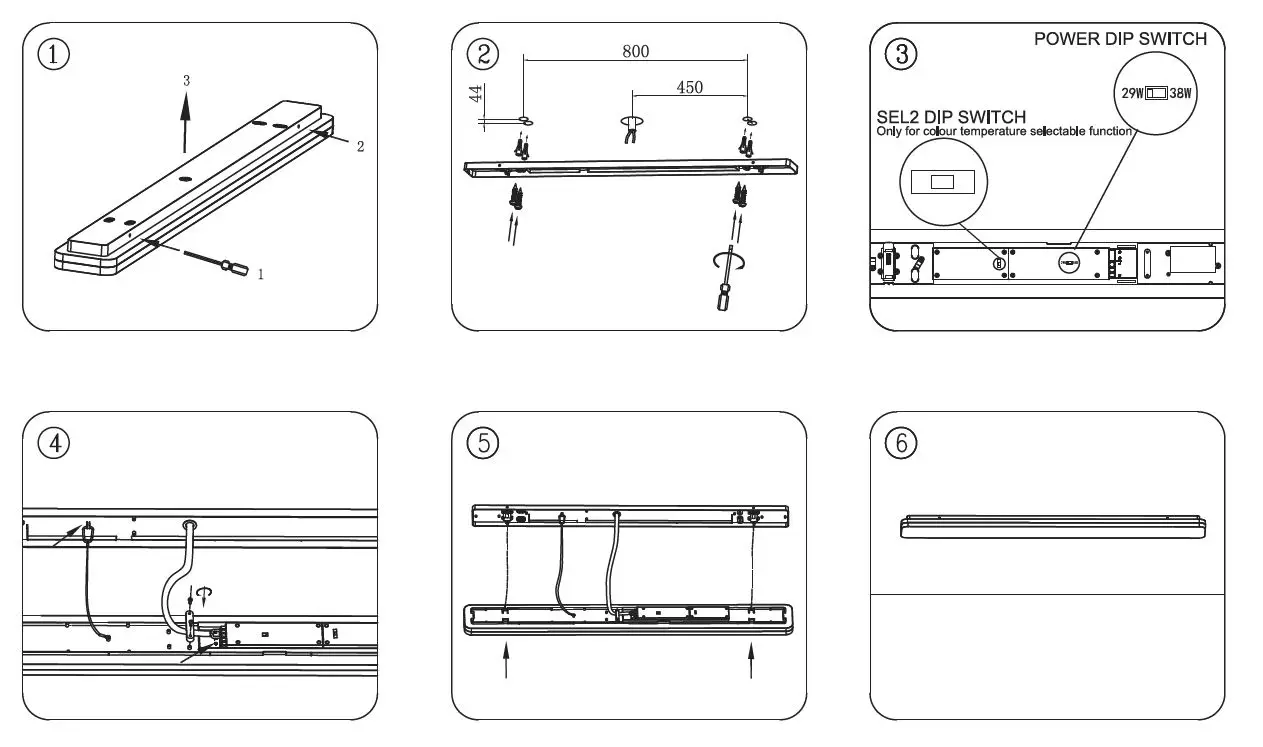 ①

3

2

1

②

800

450

44

③

POWER DIP SWITCH

29W 38W

SEL2 DIP SWITCH
Only for colour temperature selectable function

④

⑤

⑥