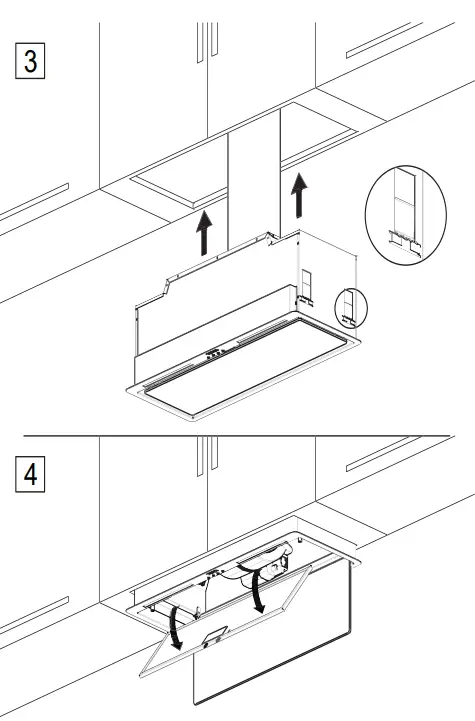 3

4