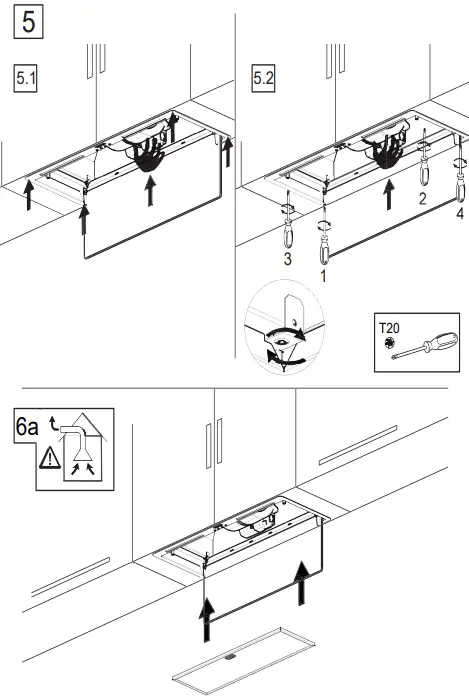 5

5.1

5.2

3

1

2

4

T20

6a