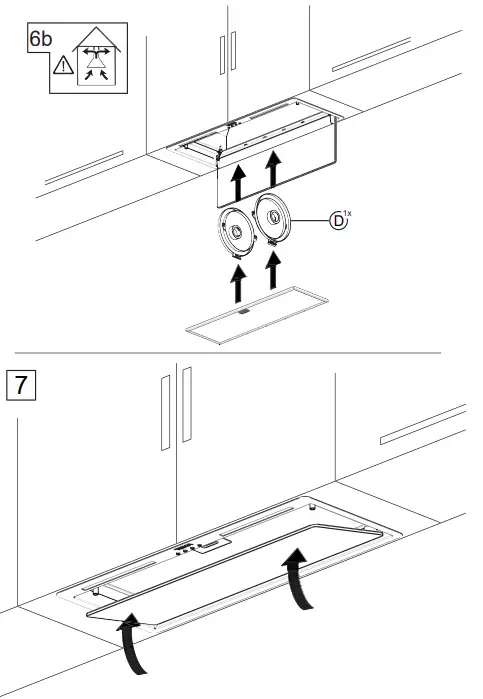 6b

D 1x

7