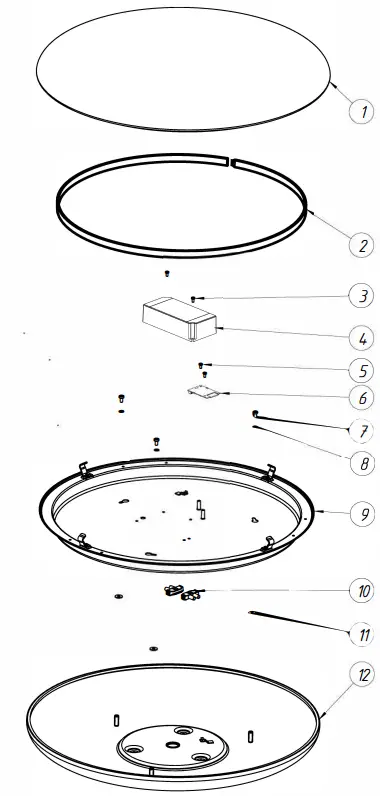 1
2
3
4
5
6
7
8
9
10
11
12