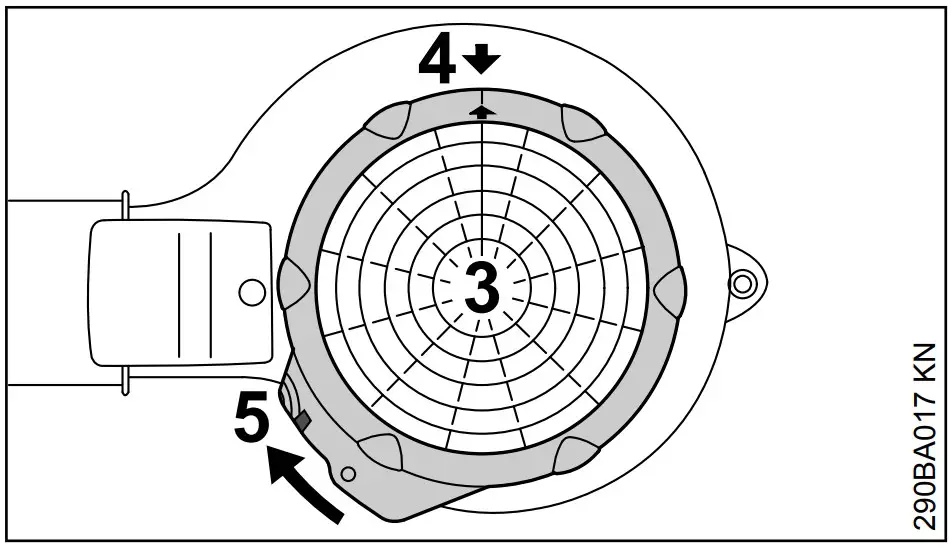 4
3
5
290BA017 KN