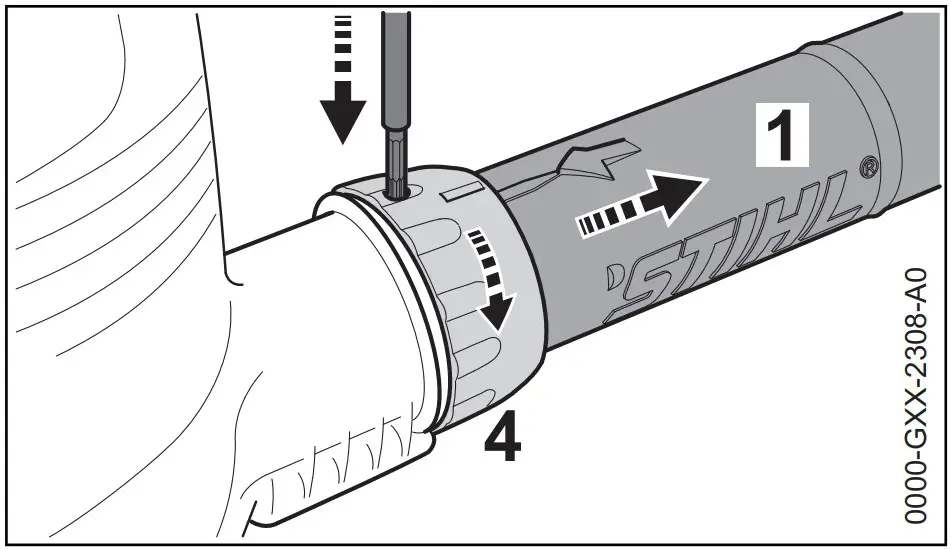 1
STIHL®
4
0000-GXX-2308-A0